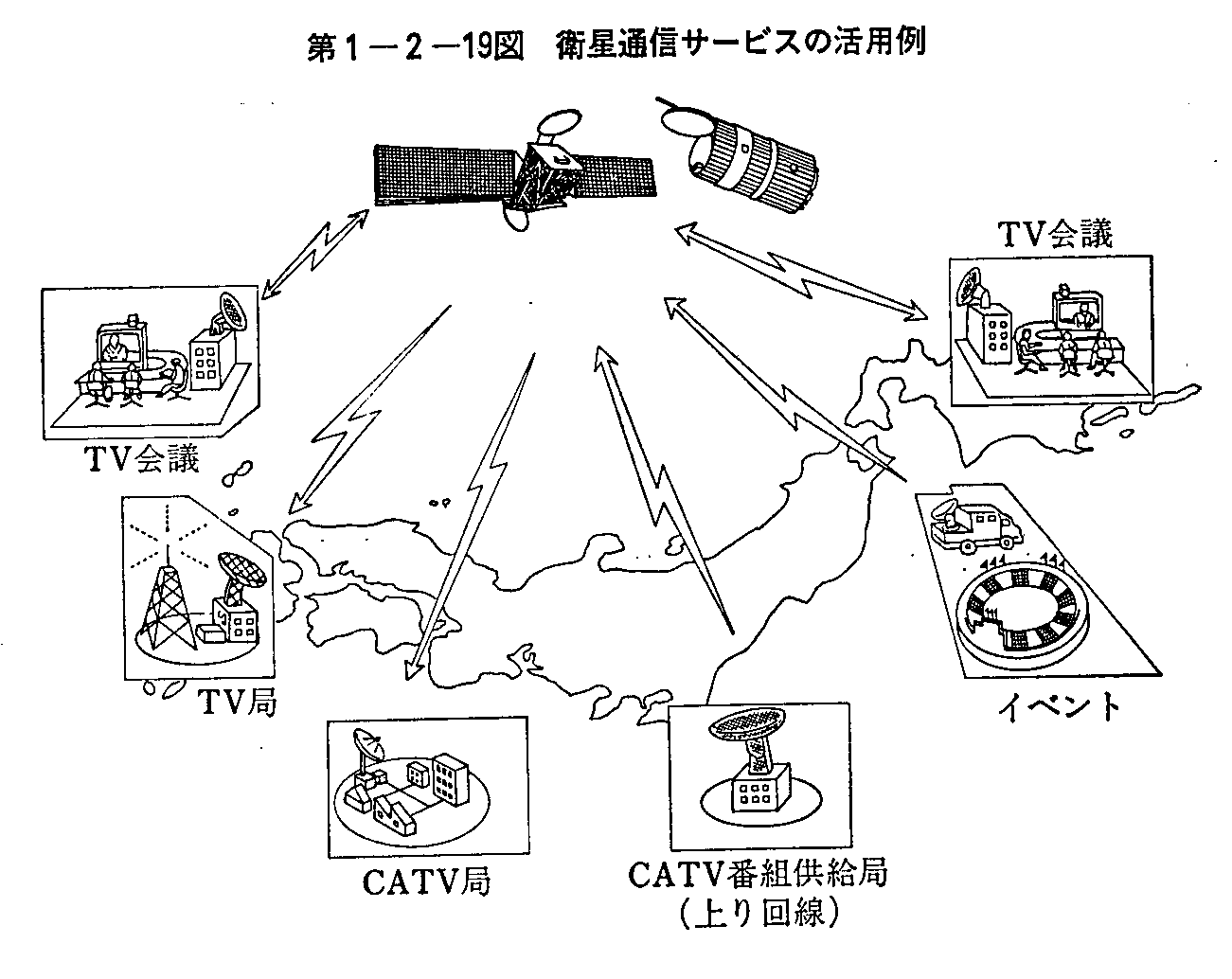 第1－2－19図　衛星通信サービスの活用例

TV会議

TV会議

TV局

イベント

CATV局

CATV番組供給局
(上り回線)