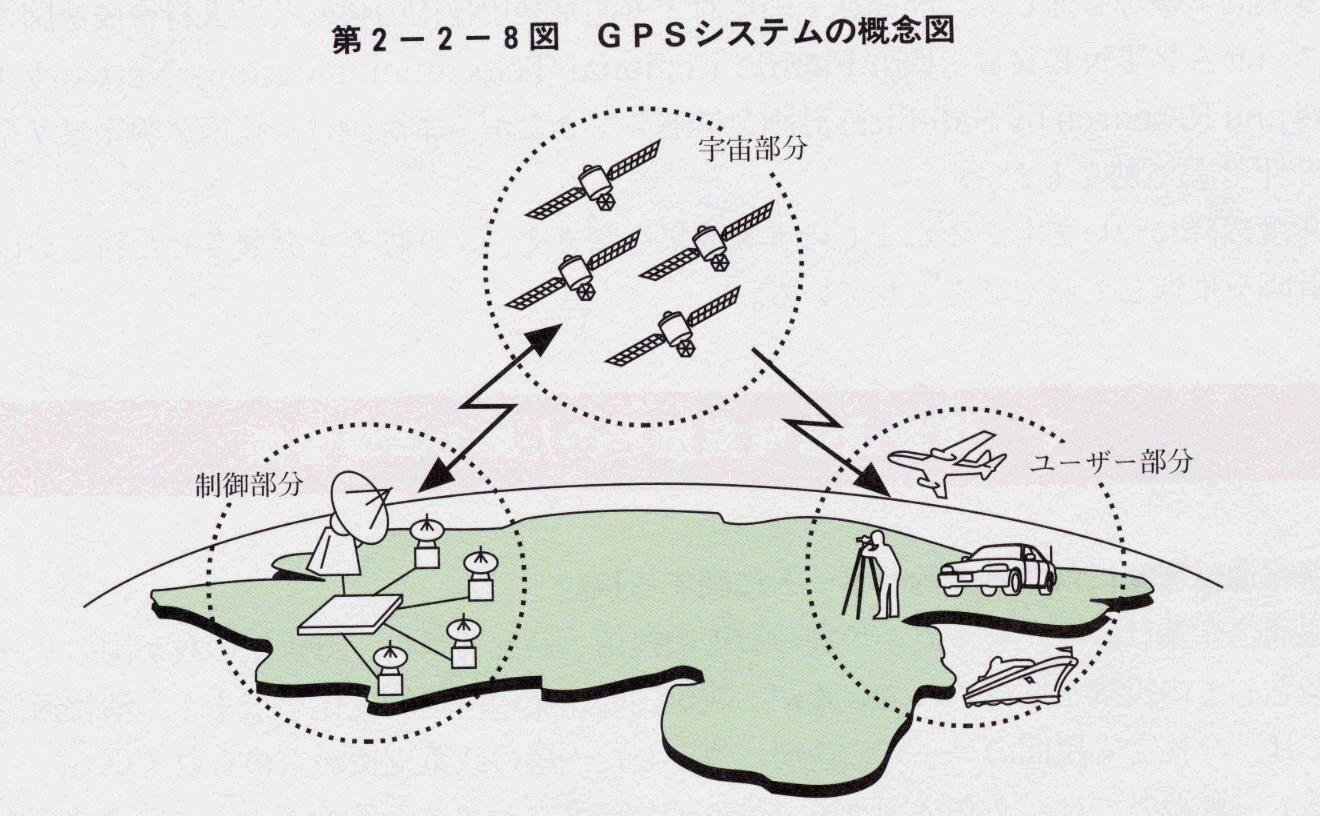 第２－２－８図　ＧＰＳシステムの概念図

宇宙部分

制御部分

ユーザー部分