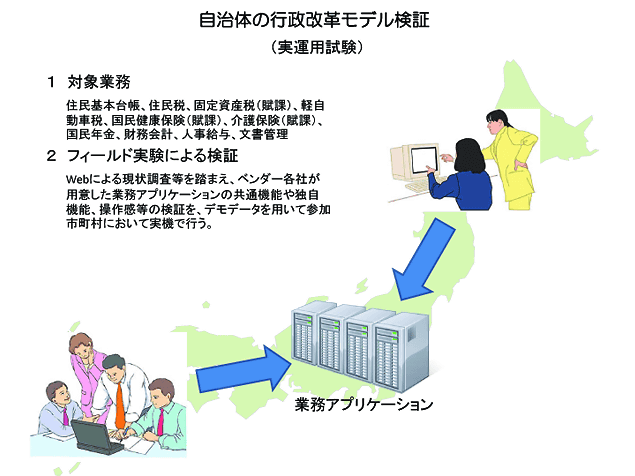 自治体の行政改革モデル検証

（実運用試験）

1　対象業務

住民基本台帳、住民税、固定資産税（賦課）、軽自動車税、国民健康保険（賦課）、介護保険（賦課）、国民年金、財務会計、人事給与、文書管理

2　フィールド実験による検証

Webによる現状調査等を踏まえ、ベンダー各社が用意した業務アプリケーションの共通機能や独自機能、操作感等の検証を、デモデータを用いて参加市町村において実機で行う。

業務アプリケーション