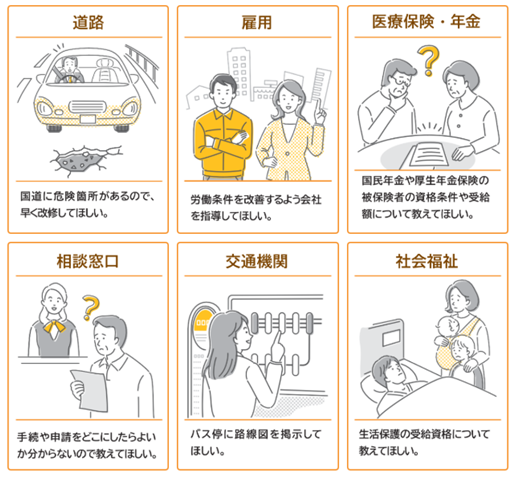 道路

国道に危険箇所があるので、早く改修してほしい。

雇用

労働条件を改善するよう会社を指導してほしい。

医療保険・年金

国民年金や厚生年金保険の被保険者の資格条件や受給額について教えてほしい。

相談窓口

手続や申請をどこにしたらよいか分からないので教えてほしい。

交通機関

バス停に路線図を掲示してほしい。

社会福祉

生活保護の受給資格について教えてほしい。