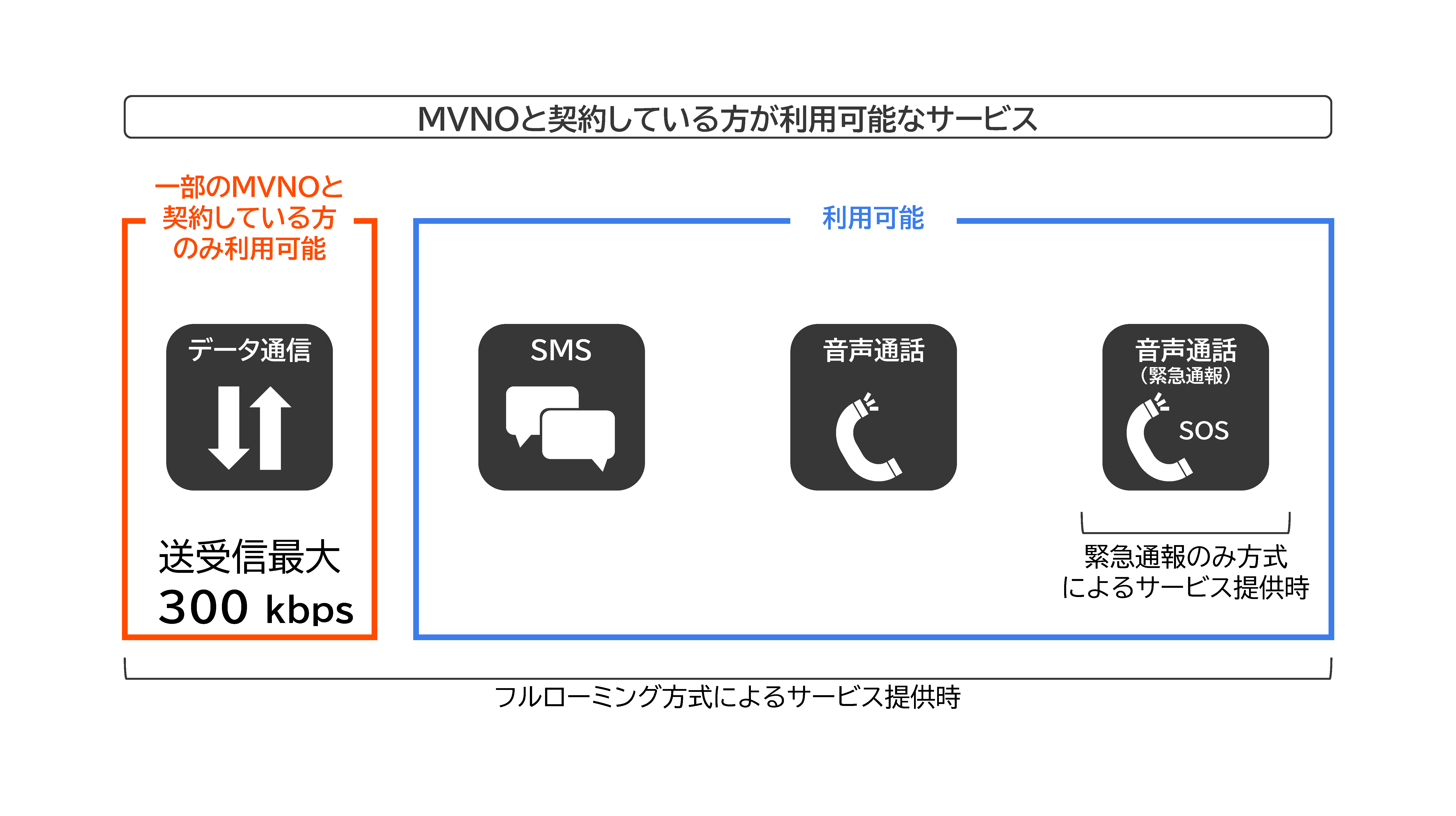 MVNOと契約している方が利用可能なサービス

一部のMVNOと契約している方のみ利用可能

データ通信

送受信最大 300 kbps

利用可能

SMS

音声通話

音声通話 (緊急通報)

SOS

緊急通報のみ方式によるサービス提供時

フルローミング方式によるサービス提供時